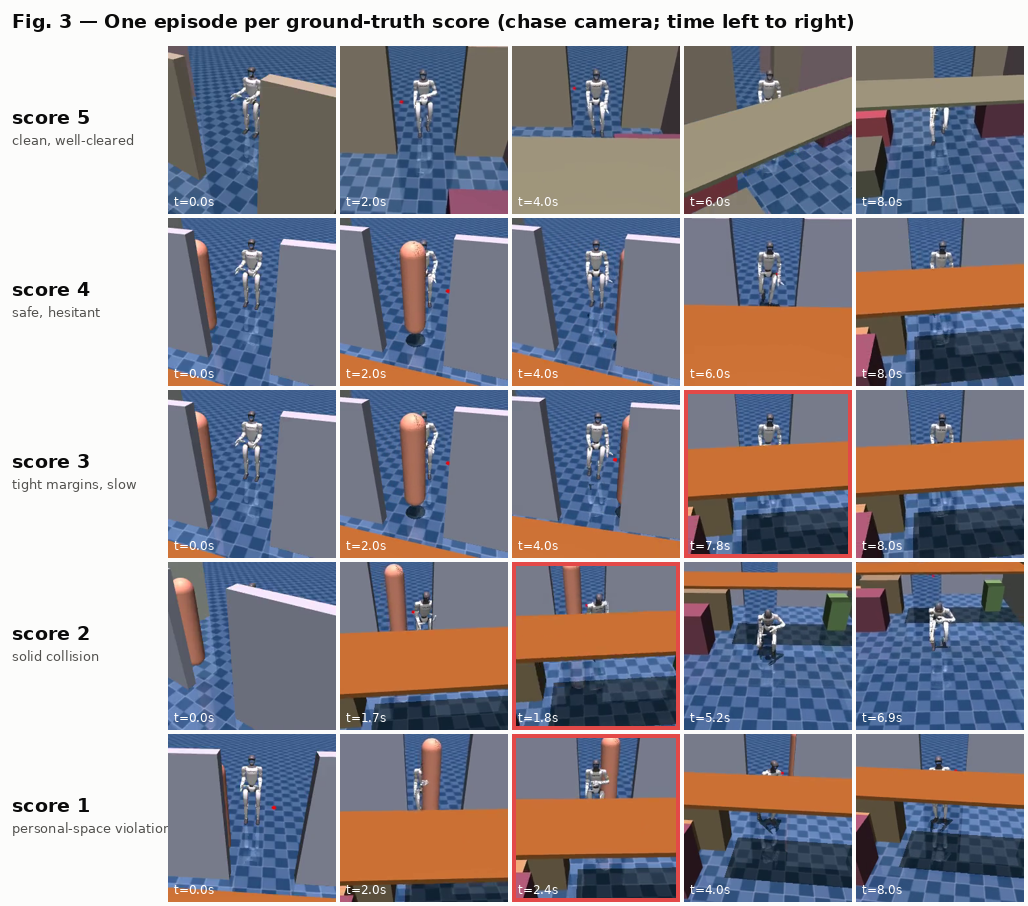 Fig. 3 — One episode per ground-truth score (chase camera; time left to right)

score 5
clean, well-cleared

t=0.0s
t=2.0s
t=4.0s
t=6.0s
t=8.0s

score 4
safe, hesitant

t=0.0s
t=2.0s
t=4.0s
t=6.0s
t=8.0s

score 3
tight margins, slow

t=0.0s
t=2.0s
t=4.0s
t=7.8s
t=8.0s

score 2
solid collision

t=0.0s
t=1.7s
t=1.8s
t=5.2s
t=6.9s

score 1
personal-space violation

t=0.0s
t=2.0s
t=2.4s
t=4.0s
t=8.0s